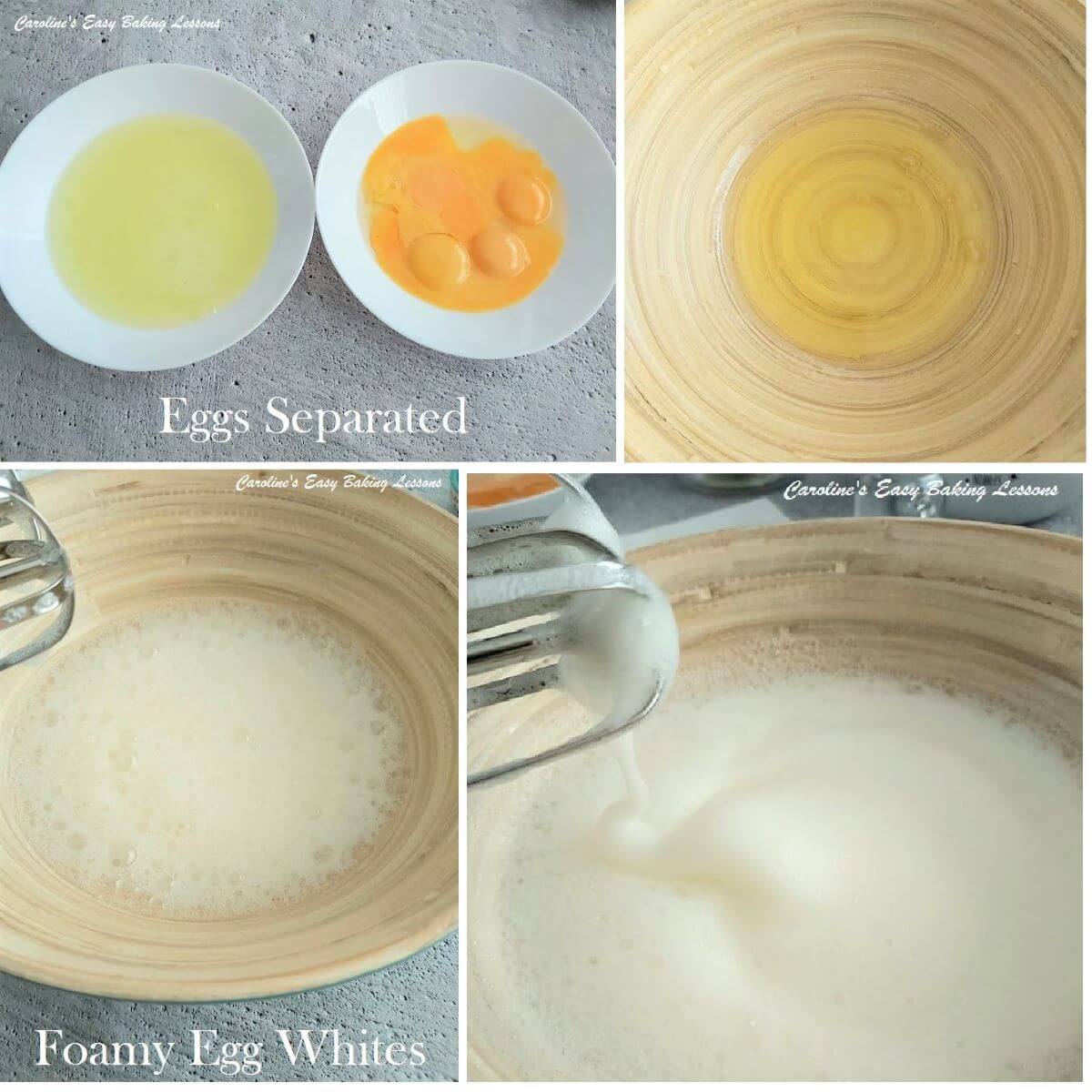 Caroline's Easy Baking Lessons

Eggs Separated

Caroline's Easy Baking Lessons

Caroline's Easy Baking Lessons

Foamy Egg Whites